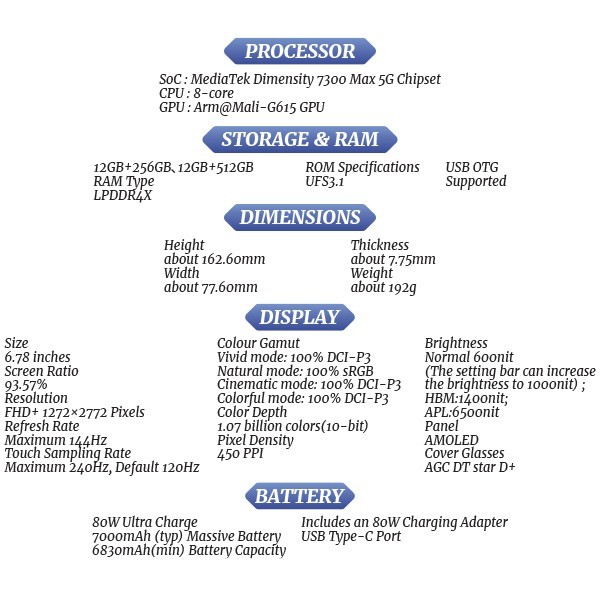 PROCESSOR

SoC : MediaTek Dimensity 7300 Max 5G Chipset
CPU : 8-core
GPU : Arm@Mali-G615 GPU

STORAGE & RAM

12GB+256GB、12GB+512GB
RAM Type
LPDDR4X

ROM Specifications
UFS3.1

USB OTG
Supported

DIMENSIONS

Height
about 162.60mm
Width
about 77.60mm

Thickness
about 7.75mm
Weight
about 192g

DISPLAY

Size
6.78 inches
Screen Ratio
93.57%
Resolution
FHD+ 1272×2772 Pixels
Refresh Rate
Maximum 144Hz
Touch Sampling Rate
Maximum 240Hz, Default 120Hz

Colour Gamut
Vivid mode: 100% DCI-P3
Natural mode: 100% sRGB
Cinematic mode: 100% DCI-P3
Colorful mode: 100% DCI-P3
Color Depth
1.07 billion colors(10-bit)
Pixel Density
450 PPI

Brightness
Normal 600nit
(The setting bar can increase the brightness to 1000nit) ;
HBM:1400nit;
APL:6500nit
Panel
AMOLED
Cover Glasses
AGC DT star D+

BATTERY

80W Ultra Charge
7000mAh (typ) Massive Battery
6830mAh(min) Battery Capacity

Includes an 80W Charging Adapter
USB Type-C Port