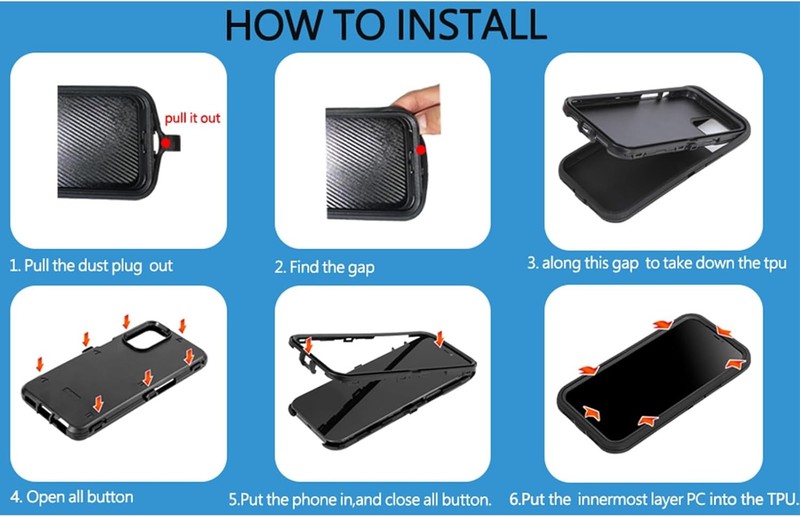 HOW TO INSTALL

pull it out

1. Pull the dust plug out

2. Find the gap

3. along this gap to take down the tpu

4. Open all button

5.Put the phone in,and close all button.

6.Put the innermost layer PC into the TPU.